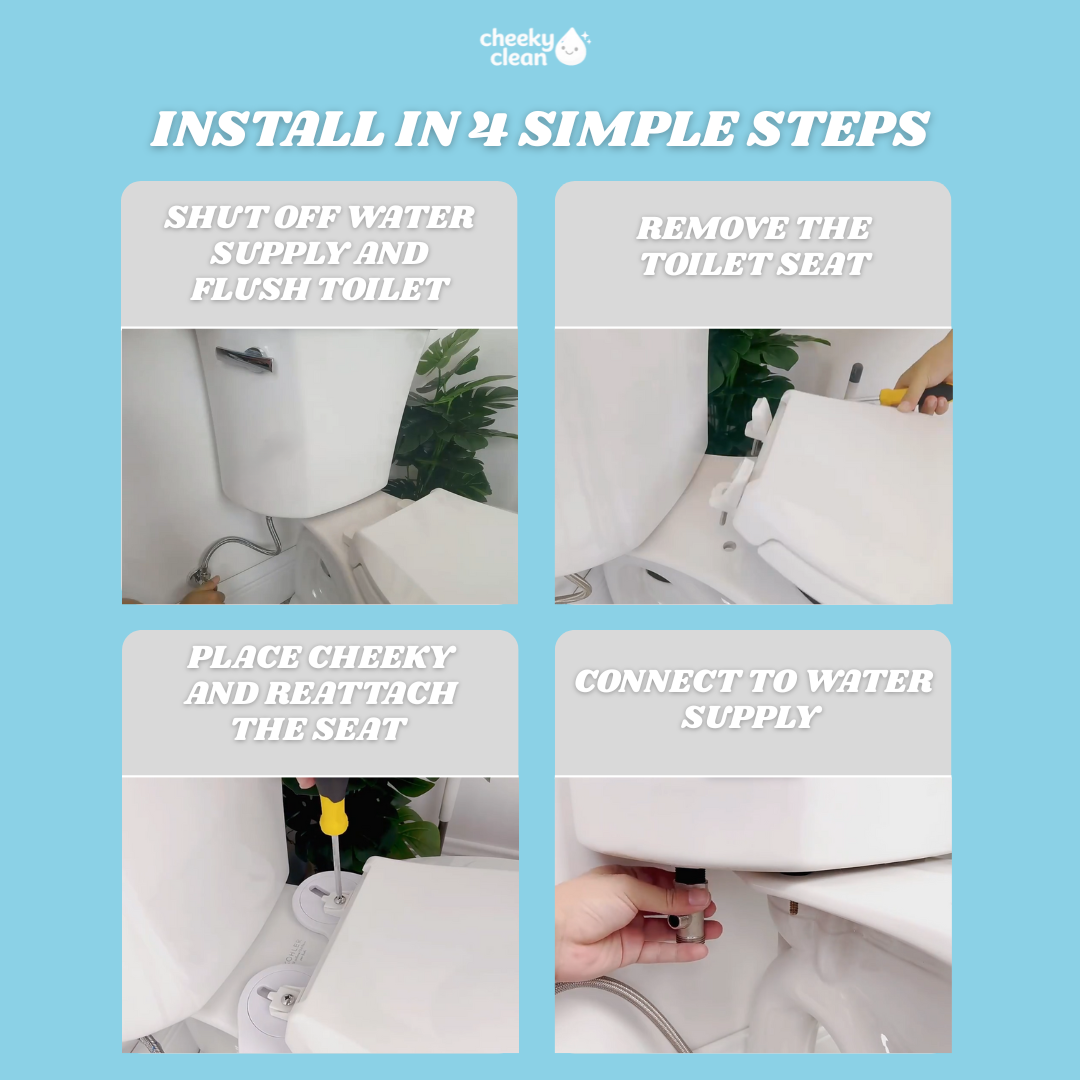 cheeky clean

INSTALL IN 4 SIMPLE STEPS

SHUT OFF WATER SUPPLY AND FLUSH TOILET

REMOVE THE TOILET SEAT

PLACE CHEEKY AND REATTACH THE SEAT

CONNECT TO WATER SUPPLY